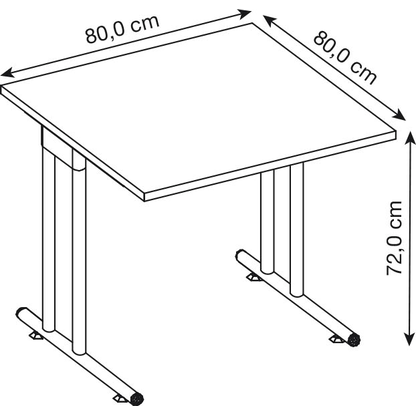 80,0 cm
80,0 cm
72,0 cm