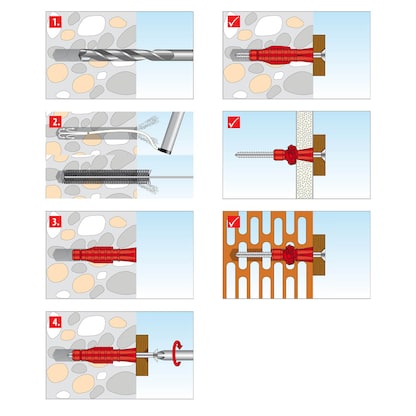 1.

2.

3.

4.