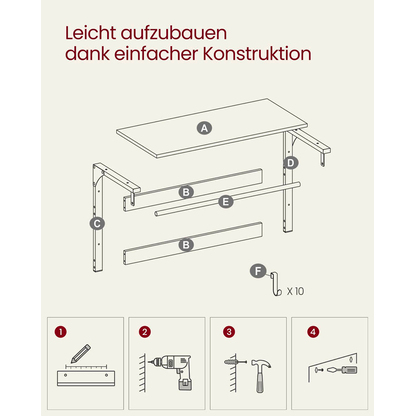 Leicht aufzubauen
dank einfacher Konstruktion

A
D
B
E
C
B
F
X 10

1
2
3
4