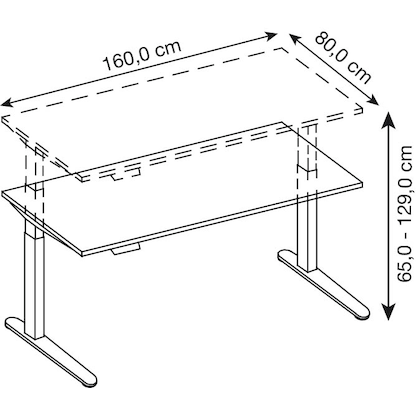 160,0 cm
80,0 cm
65,0 - 129,0 cm