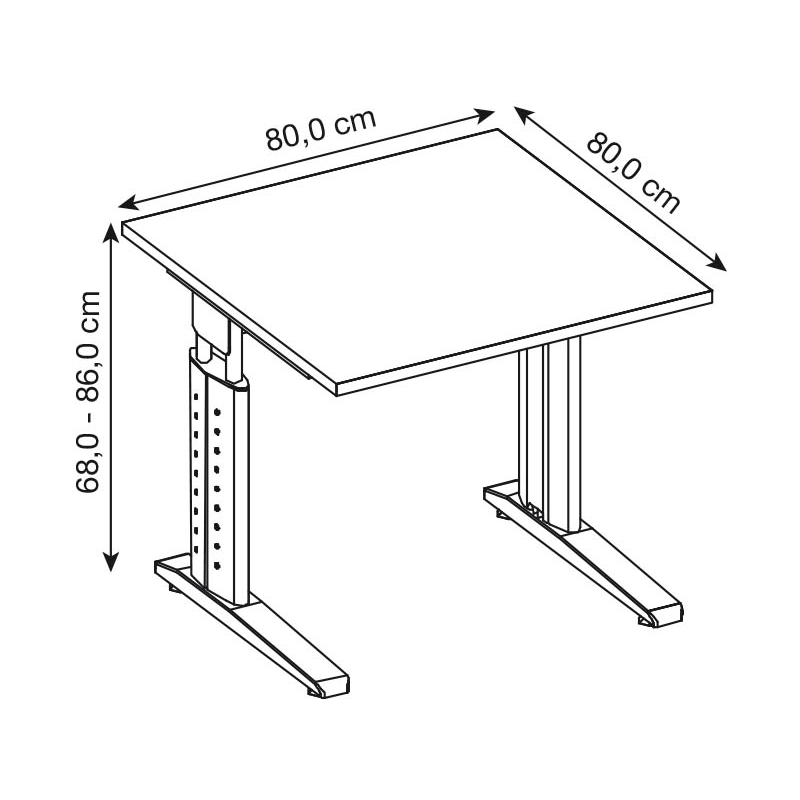 80,0 cm
80,0 cm
68,0 - 86,0 cm