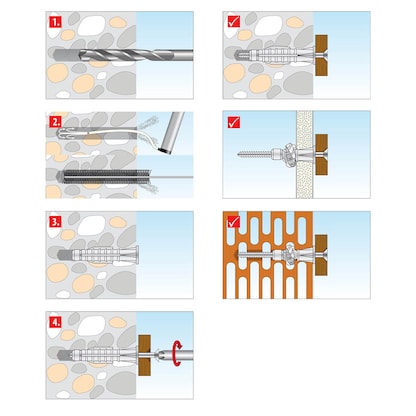 1.

2.

3.

4.