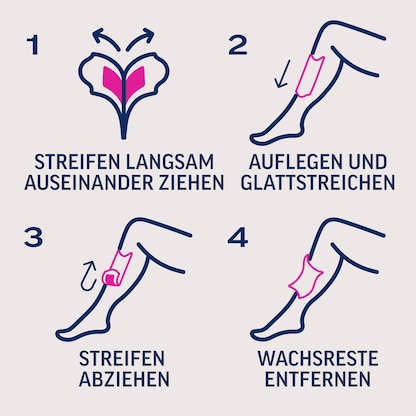 1

STREIFEN LANGSAM AUSEINANDER ZIEHEN

2

AUFLEGEN UND GLATTSTREICHEN

3

STREIFEN ABZIEHEN

4

WACHSRESTE ENTFERNEN