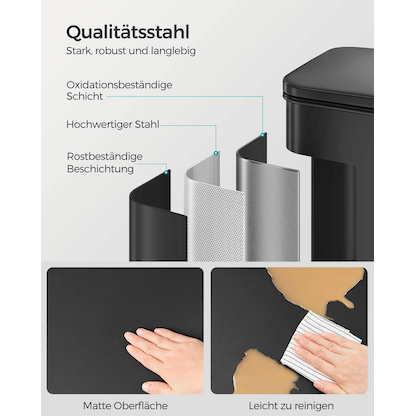 Qualitätsstahl
Stark, robust und langlebig

Oxidationsbeständige Schicht

Hochwertiger Stahl

Rostbeständige Beschichtung

Matte Oberfläche

Leicht zu reinigen