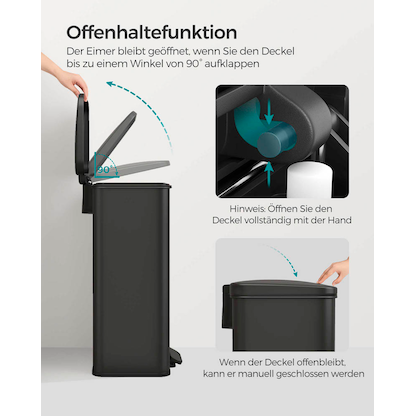 Offenhaltefunktion

Der Eimer bleibt geöffnet, wenn Sie den Deckel bis zu einem Winkel von 90° aufklappen

90°

Hinweis: Öffnen Sie den Deckel vollständig mit der Hand

Wenn der Deckel offenbleibt, kann er manuell geschlossen werden