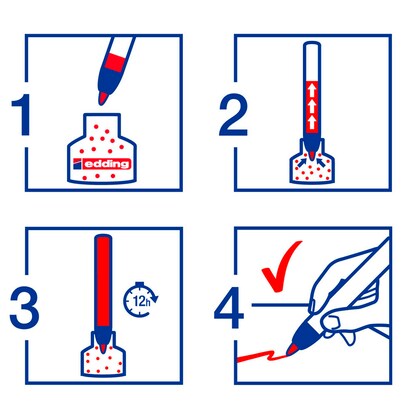 1

edding

2

3

12h

4