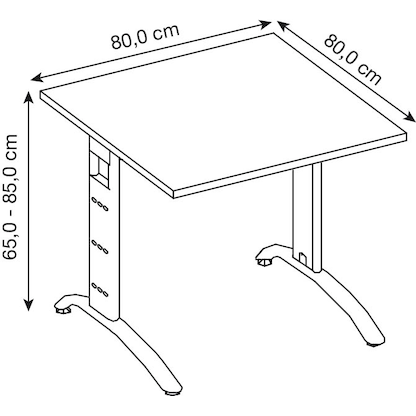 80,0 cm
80,0 cm
65,0 - 85,0 cm