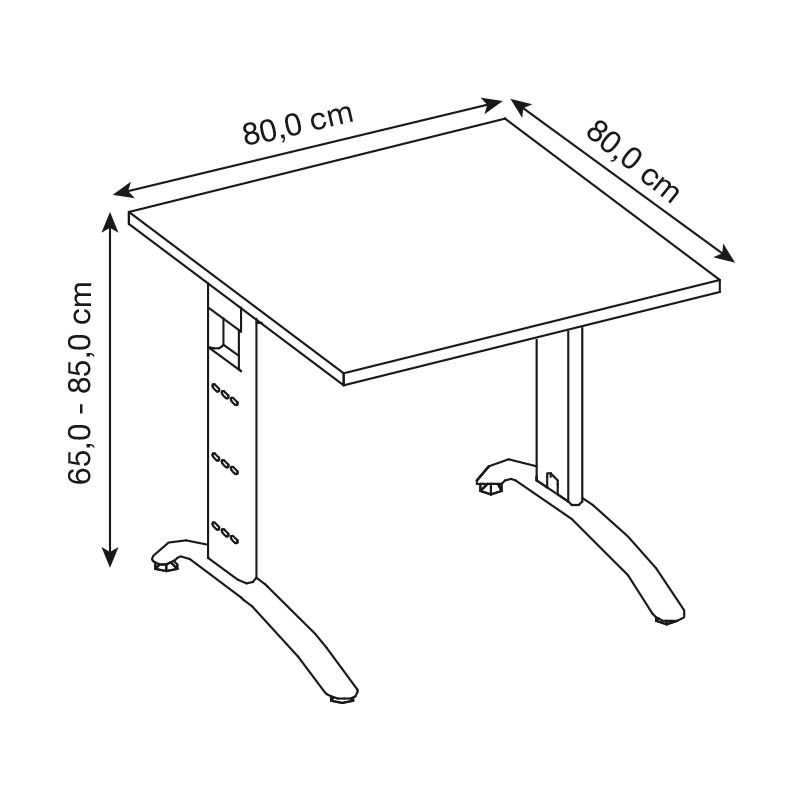 80,0 cm

80,0 cm

65,0 - 85,0 cm