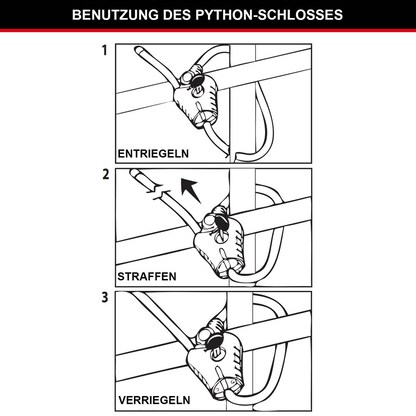 BENUTZUNG DES PYTHON-SCHLOSSES

1

ENTRIEGELN

2

STRAFFEN

3

VERRIEGELN