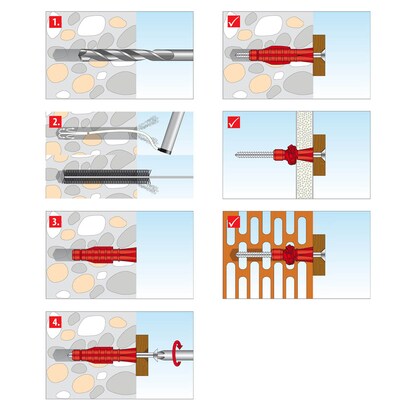 1.

2.

3.

4.