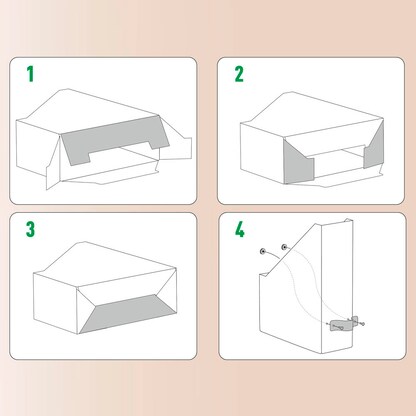 1

2

3

4