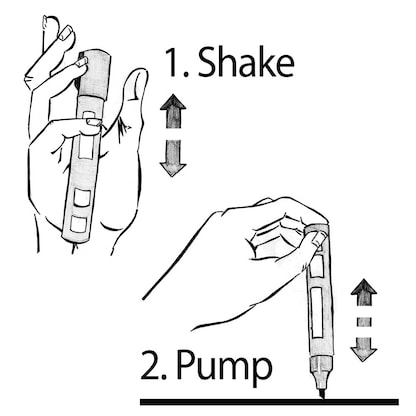 1. Shake

2. Pump