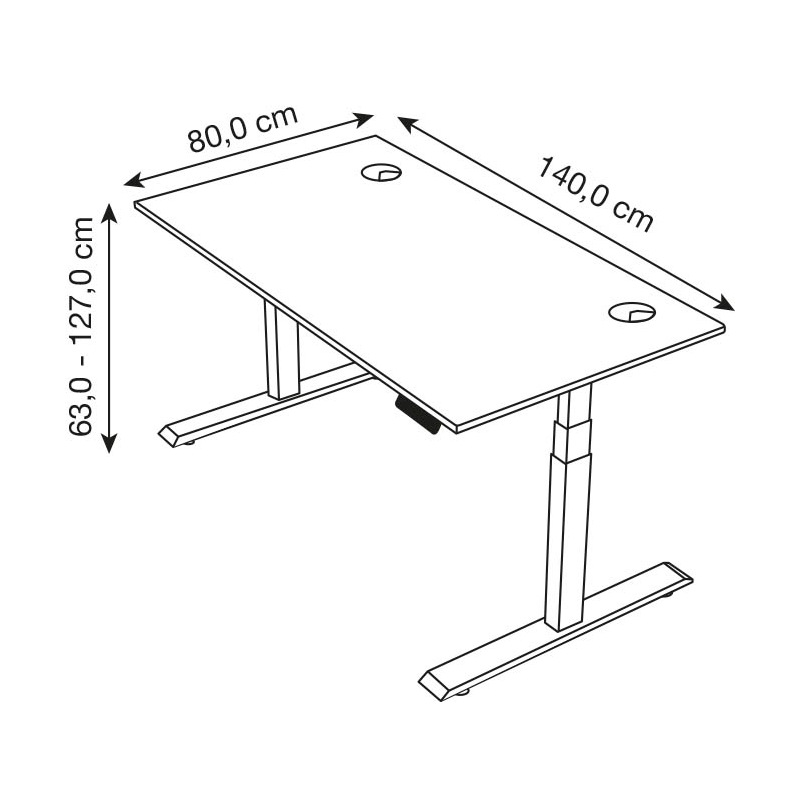 80,0 cm
140,0 cm
63,0 - 127,0 cm