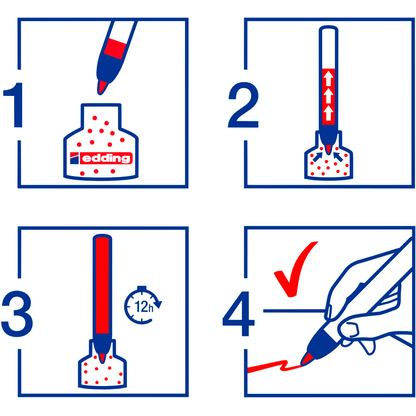 1

edding

2

3

12h

4