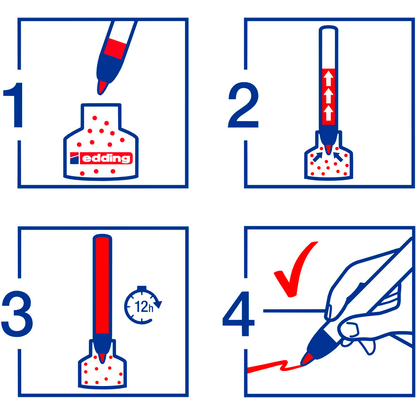 1
edding
2
3
12h
4