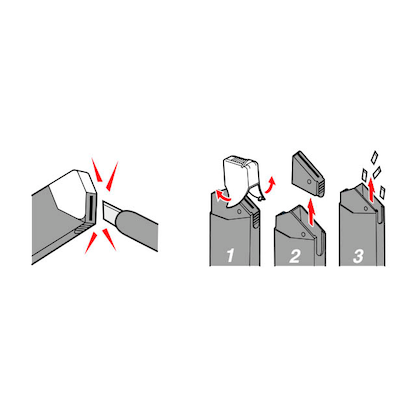 1
2
3