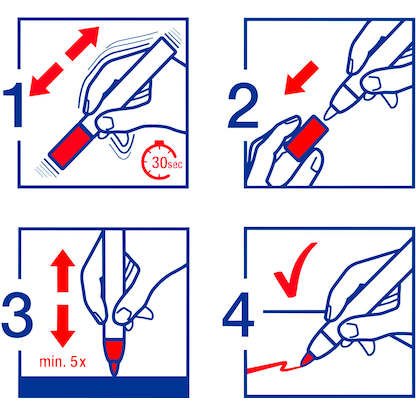 1

30sec

2

3

min. 5x

4