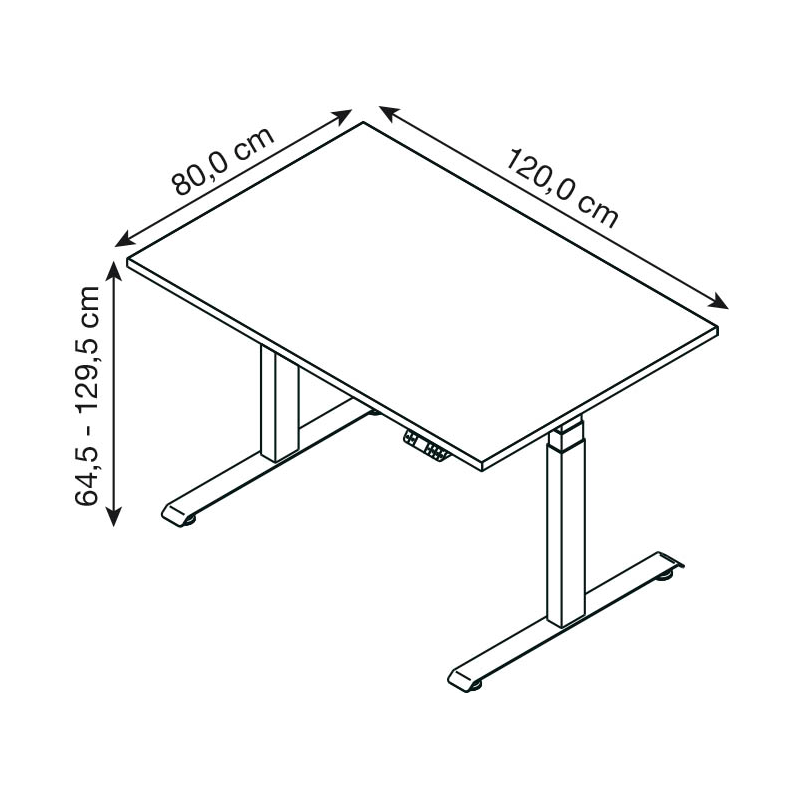 80,0 cm
120,0 cm
64,5 - 129,5 cm