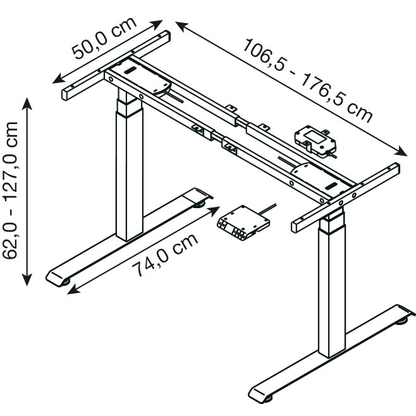 50,0 cm

106,5 - 176,5 cm

62,0 - 127,0 cm

74,0 cm