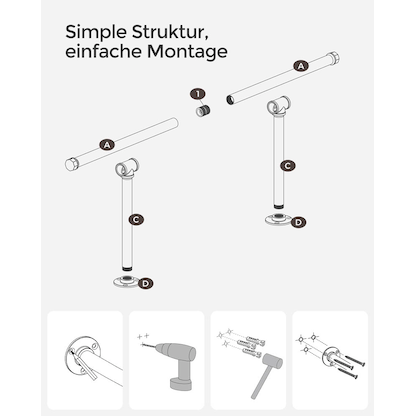 Simple Struktur,
einfache Montage

A

1

A

C

C

D

D