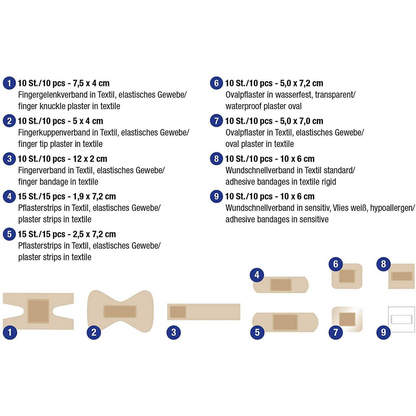 1 10 St./10 pcs - 7,5 x 4 cm
Fingergelenkverband in Textil, elastisches Gewebe/
finger knuckle plaster in textile

2 10 St./10 pcs - 5 x 4 cm
Fingerkuppenverband in Textil, elastisches Gewebe/
finger tip plaster in textile

3 10 St./10 pcs - 12 x 2 cm
Fingerverband in Textil, elastisches Gewebe/
finger bandage in textile

4 15 St./15 pcs - 1,9 x 7,2 cm
Pflasterstrips in Textil, elastisches Gewebe/
plaster strips in textile

5 15 St./15 pcs - 2,5 x 7,2 cm
Pflasterstrips in Textil, elastisches Gewebe/
plaster strips in textile

6 10 St./10 pcs - 5,0 x 7,2 cm
Ovalpflaster in wasserfest, transparent/
waterproof plaster oval

7 10 St./10 pcs - 5,0 x 7,0 cm
Ovalpflaster in Textil, elastisches Gewebe/
oval plaster in textile

8 10 St./10 pcs - 10 x 6 cm
Wundschnellverband in Textil standard/
adhesive bandages in textile rigid

9 10 St./10 pcs - 10 x 6 cm
Wundschnellverband in sensitiv, Vlies weiß, hypoallergen/
adhesive bandages in sensitive

4 6 8 1 2 3 5 7 9