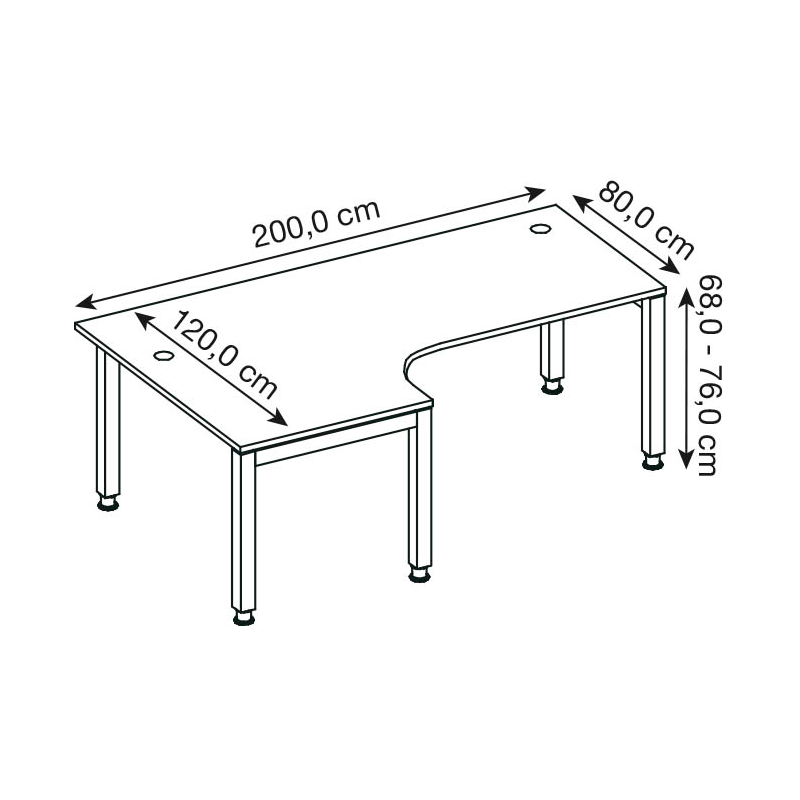 200,0 cm
80,0 cm
120,0 cm
68,0 - 76,0 cm