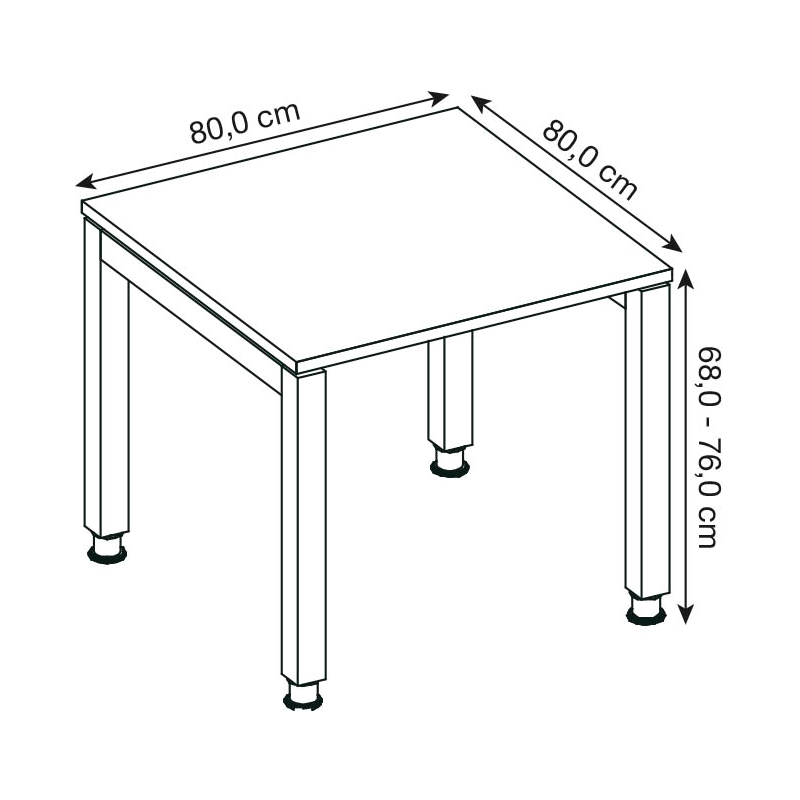 80,0 cm

80,0 cm

68,0 - 76,0 cm