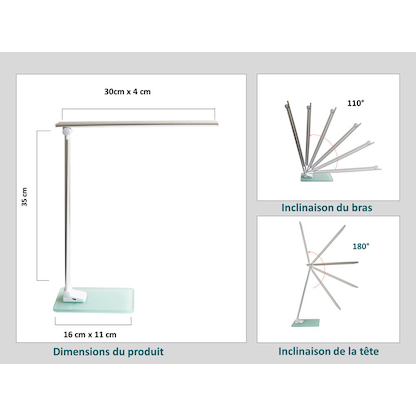 30cm x 4 cm

35 cm

16 cm x 11 cm

Dimensions du produit

110°

Inclinaison du bras

180°

Inclinaison de la tête