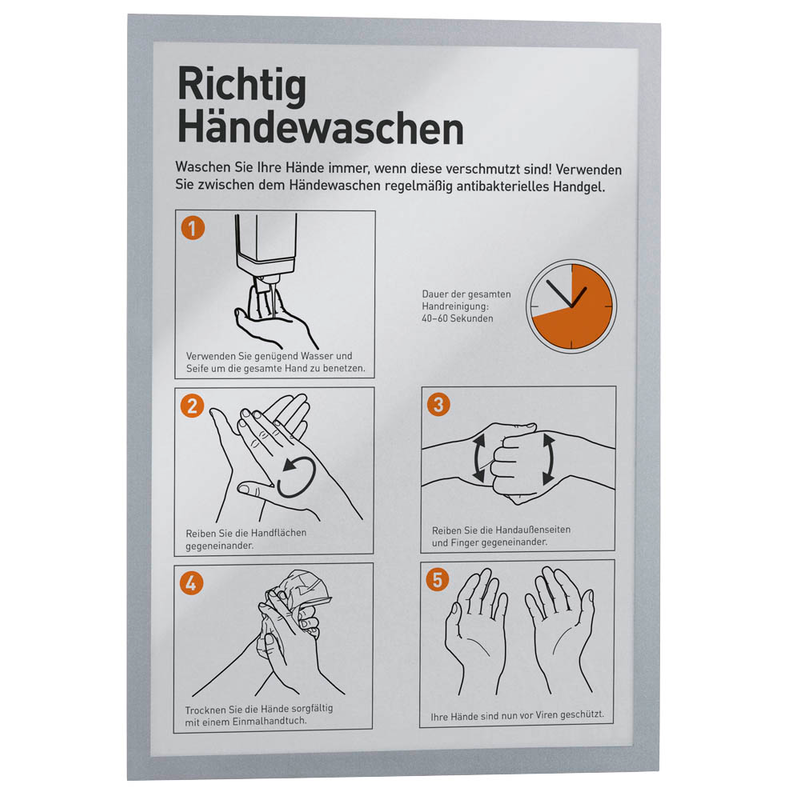 Richtig Händewaschen

Waschen Sie Ihre Hände immer, wenn diese verschmutzt sind! Verwenden Sie zwischen dem Händewaschen regelmäßig antibakterielles Handgel.

1

Verwenden Sie genügend Wasser und Seife um die gesamte Hand zu benetzen.

Dauer der gesamten Handreinigung: 40–60 Sekunden

2

Reiben Sie die Handflächen gegeneinander.

3

Reiben Sie die Handaußenseiten und Finger gegeneinander.

4

Trocknen Sie die Hände sorgfältig mit einem Einmalhandtuch.

5

Ihre Hände sind nun vor Viren geschützt.