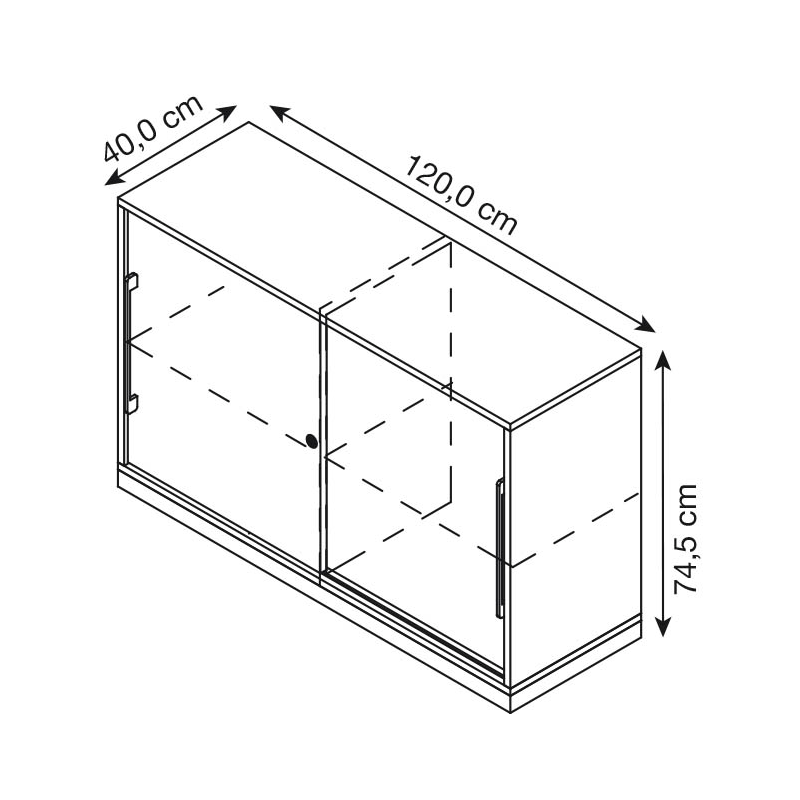 40,0 cm
120,0 cm
74,5 cm